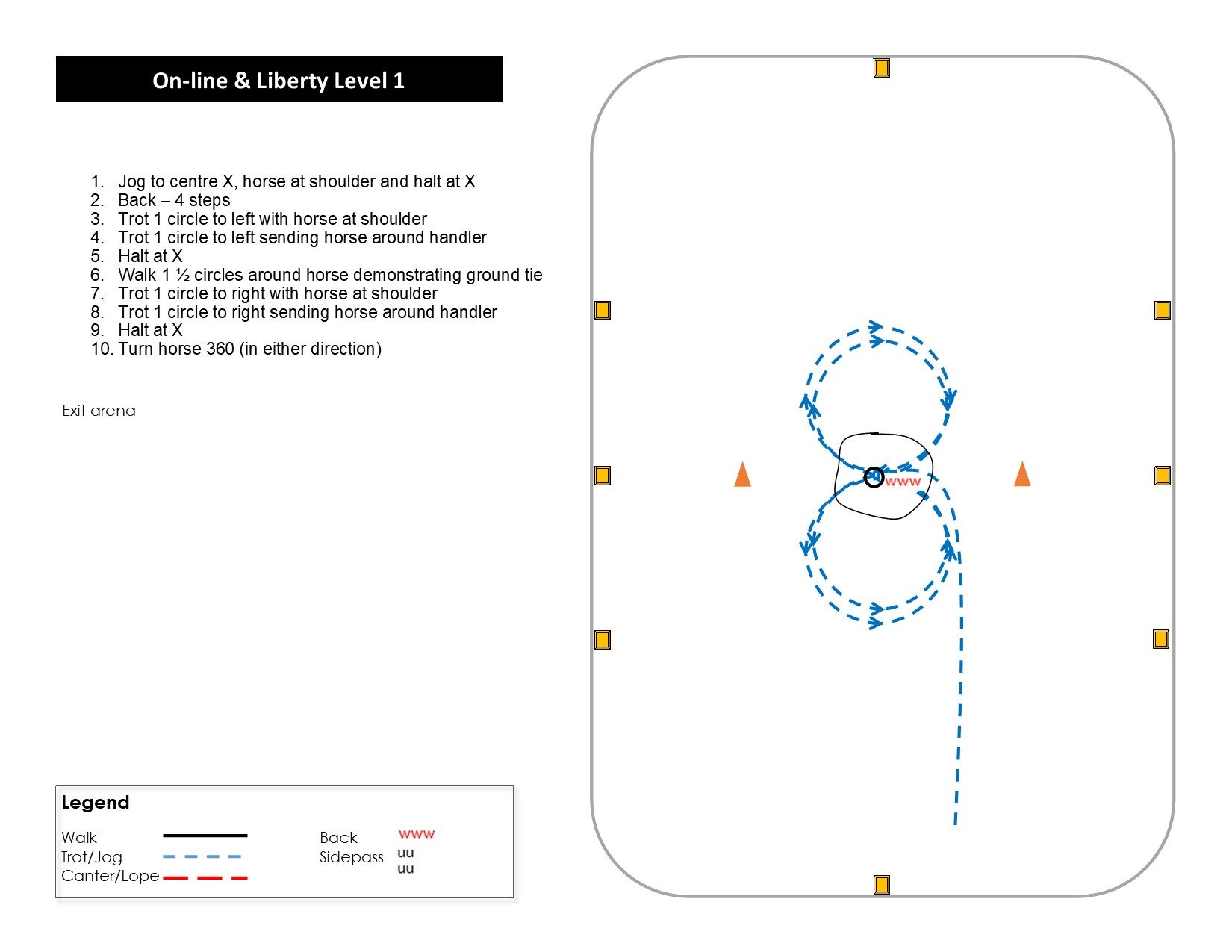 On-line & Liberty Level 1

1. Jog to centre X, horse at shoulder and halt at X
2. Back – 4 steps
3. Trot 1 circle to left with horse at shoulder
4. Trot 1 circle to left sending horse around handler
5. Halt at X
6. Walk 1 ½ circles around horse demonstrating ground tie
7. Trot 1 circle to right with horse at shoulder
8. Trot 1 circle to right sending horse around handler
9. Halt at X
10. Turn horse 360 (in either direction)

Exit arena

www

Legend
Walk
Trot/Jog
Canter/Lope
Back www
Sidepass uu uu