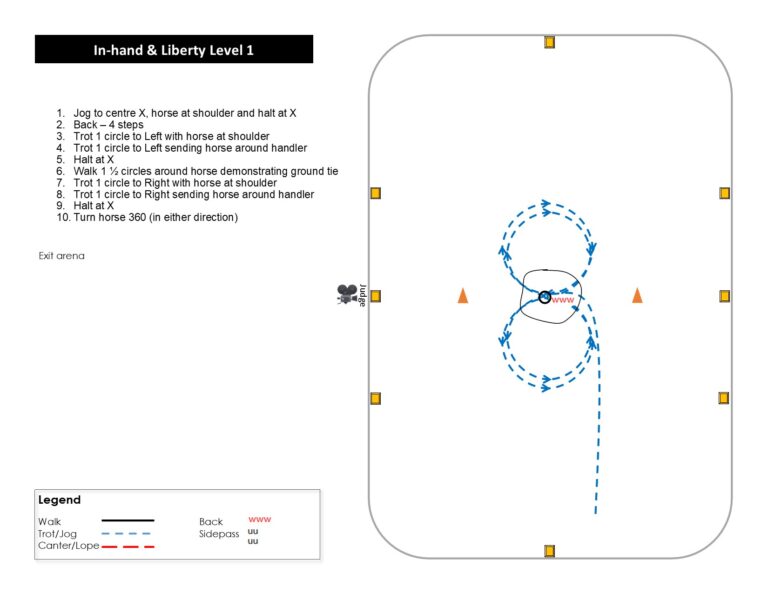 In-hand & Liberty Level 1

1. Jog to centre X, horse at shoulder and halt at X
2. Back – 4 steps
3. Trot 1 circle to Left with horse at shoulder
4. Trot 1 circle to Left sending horse around handler
5. Halt at X
6. Walk 1 ½ circles around horse demonstrating ground tie
7. Trot 1 circle to Right with horse at shoulder
8. Trot 1 circle to Right sending horse around handler
9. Halt at X
10. Turn horse 360 (in either direction)

Exit arena

Judge

www

Legend
Walk
Trot/Jog
Canter/Lope
Back www
Sidepass uu
uu