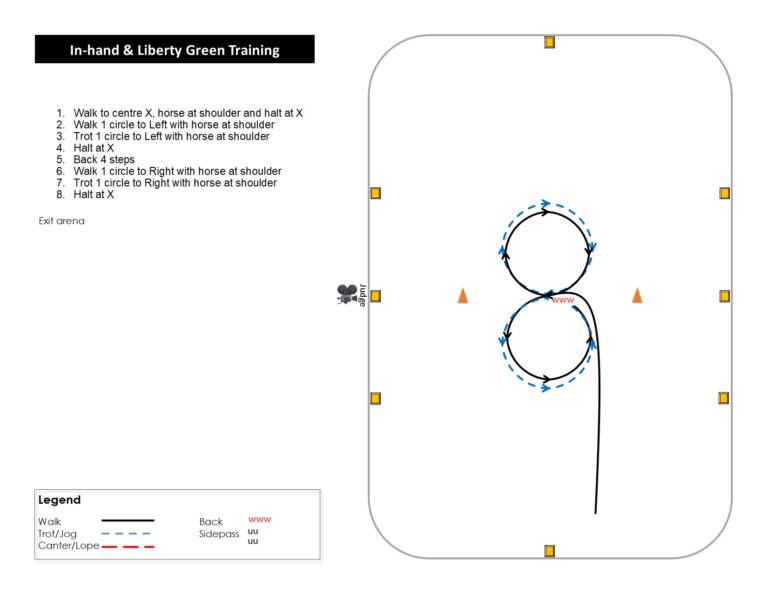 In-hand & Liberty Green Training

1. Walk to centre X, horse at shoulder and halt at X
2. Walk 1 circle to Left with horse at shoulder
3. Trot 1 circle to Left with horse at shoulder
4. Halt at X
5. Back 4 steps
6. Walk 1 circle to Right with horse at shoulder
7. Trot 1 circle to Right with horse at shoulder
8. Halt at X

Exit arena

Judge

www

Legend
Walk
Trot/Jog
Canter/Lope
Back www
Sidepass uu uu