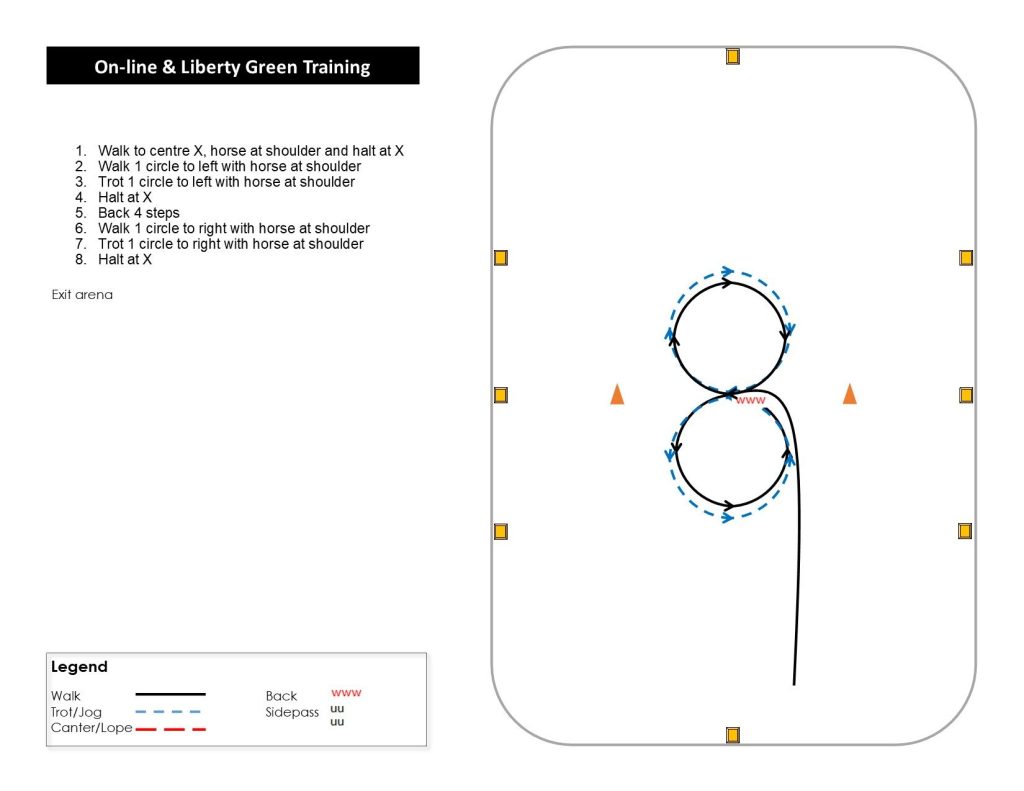 On-line & Liberty Green Training

1. Walk to centre X, horse at shoulder and halt at X
2. Walk 1 circle to left with horse at shoulder
3. Trot 1 circle to left with horse at shoulder
4. Halt at X
5. Back 4 steps
6. Walk 1 circle to right with horse at shoulder
7. Trot 1 circle to right with horse at shoulder
8. Halt at X

Exit arena

www

Legend
Walk
Trot/Jog
Canter/Lope
Back www
Sidepass uu
uu