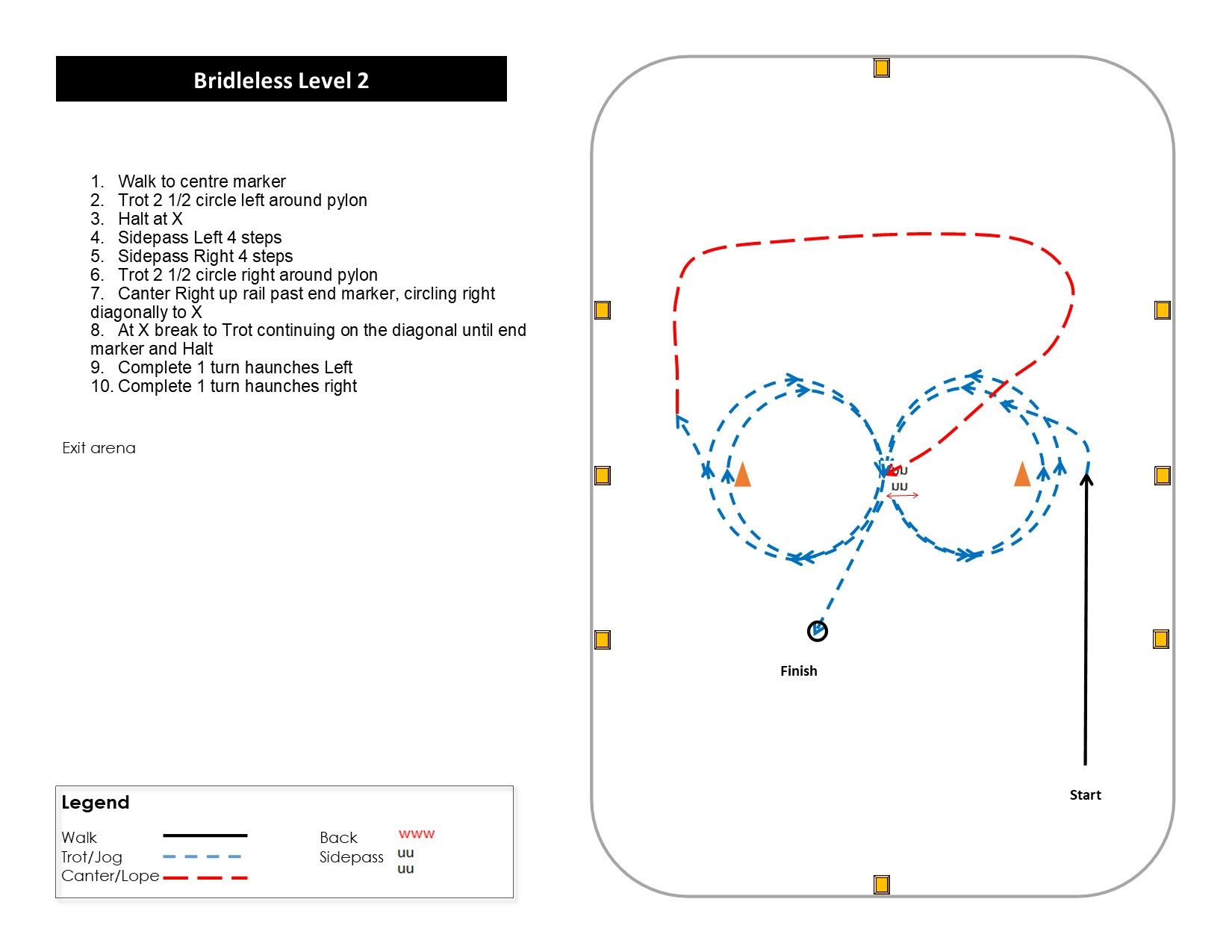 Bridleless Level 2

1. Walk to centre marker
2. Trot 2 1/2 circle left around pylon
3. Halt at X
4. Sidepass Left 4 steps
5. Sidepass Right 4 steps
6. Trot 2 1/2 circle right around pylon
7. Canter Right up rail past end marker, circling right diagonally to X
8. At X break to Trot continuing on the diagonal until end marker and Halt
9. Complete 1 turn haunches Left
10. Complete 1 turn haunches right

Exit arena

uu
uu

Finish

Start

Legend
Walk
Trot/Jog
Canter/Lope
Back www
Sidepass uu
uu