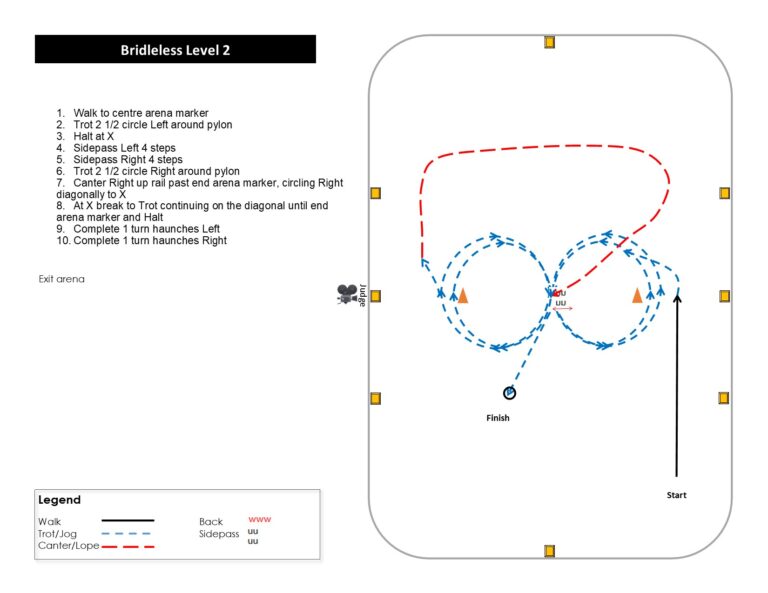 Bridleless Level 2

1. Walk to centre arena marker
2. Trot 2 1/2 circle Left around pylon
3. Halt at X
4. Sidepass Left 4 steps
5. Sidepass Right 4 steps
6. Trot 2 1/2 circle Right around pylon
7. Canter Right up rail past end arena marker, circling Right diagonally to X
8. At X break to Trot continuing on the diagonal until end arena marker and Halt
9. Complete 1 turn haunches Left
10. Complete 1 turn haunches Right

Exit arena

Judge

uu
uu

Finish

Start

Legend
Walk
Trot/Jog
Canter/Lope
Back www
Sidepass uu
uu