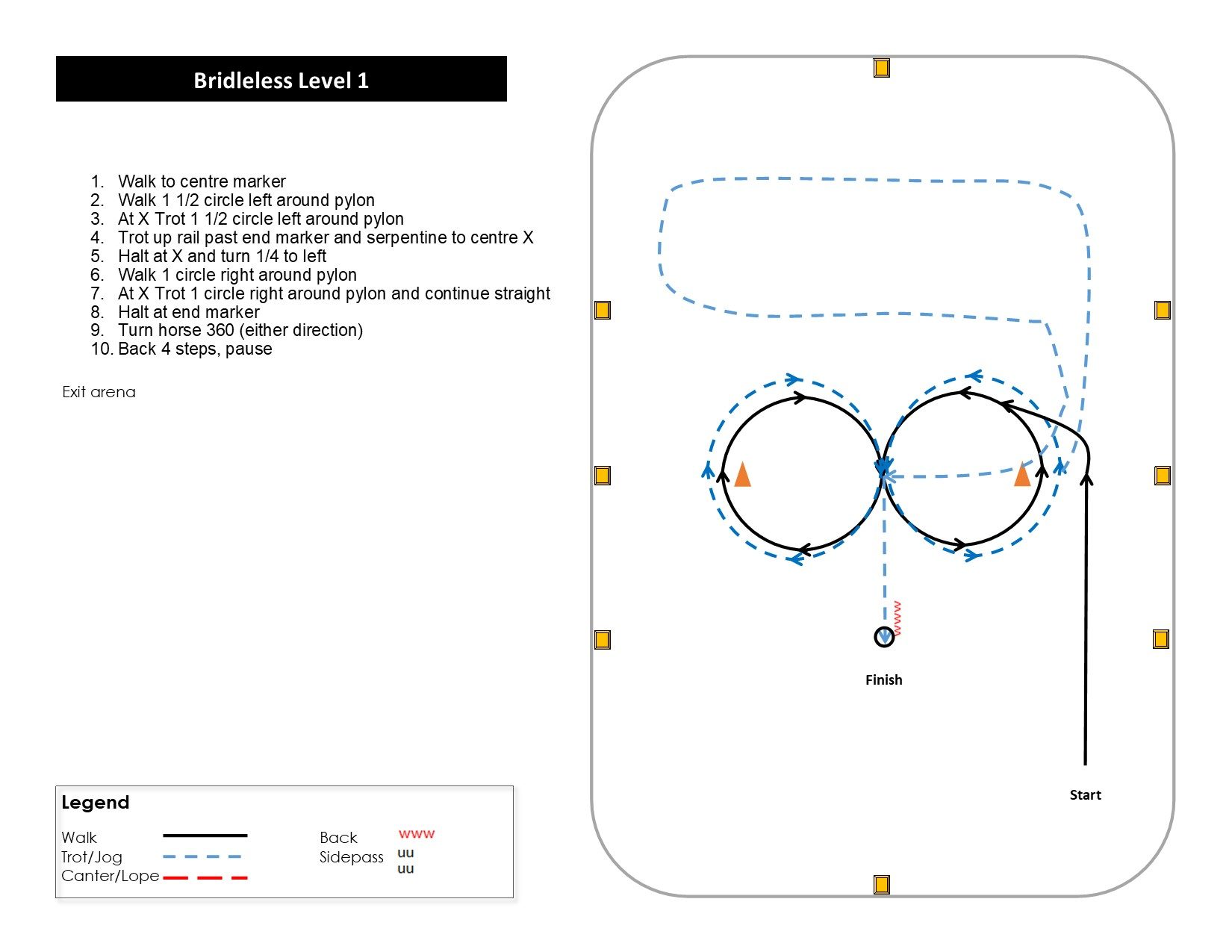 Bridleless Level 1

1. Walk to centre marker
2. Walk 1 1/2 circle left around pylon
3. At X Trot 1 1/2 circle left around pylon
4. Trot up rail past end marker and serpentine to centre X
5. Halt at X and turn 1/4 to left
6. Walk 1 circle right around pylon
7. At X Trot 1 circle right around pylon and continue straight
8. Halt at end marker
9. Turn horse 360 (either direction)
10. Back 4 steps, pause

Exit arena

www

Finish

Start

Legend
Walk
Trot/Jog
Canter/Lope
Back www
Sidepass uu uu