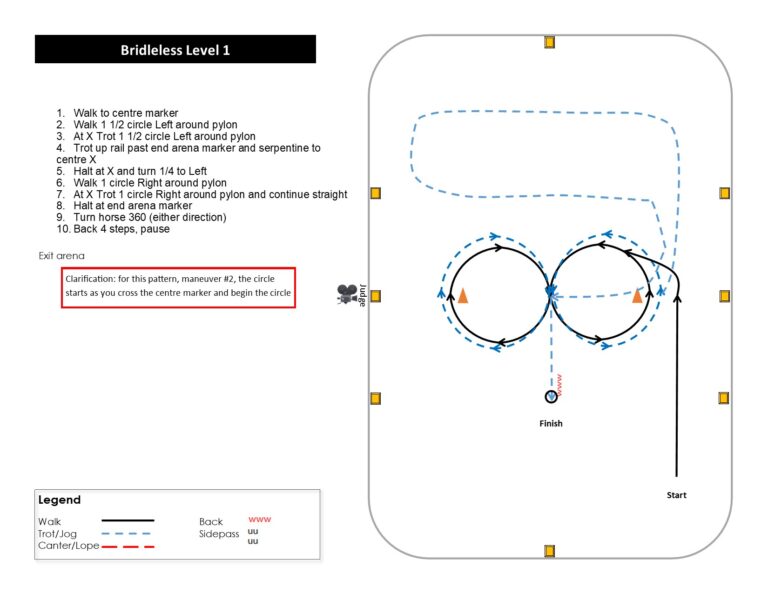 Bridleless Level 1

1. Walk to centre marker
2. Walk 1 1/2 circle Left around pylon
3. At X Trot 1 1/2 circle Left around pylon
4. Trot up rail past end arena marker and serpentine to centre X
5. Halt at X and turn 1/4 to Left
6. Walk 1 circle Right around pylon
7. At X Trot 1 circle Right around pylon and continue straight
8. Halt at end arena marker
9. Turn horse 360 (either direction)
10. Back 4 steps, pause

Exit arena

Clarification: for this pattern, maneuver #2, the circle starts as you cross the centre marker and begin the circle

Judge

www

Finish

Start

Legend
Walk
Trot/Jog
Canter/Lope
Back www
Sidepass uu
uu