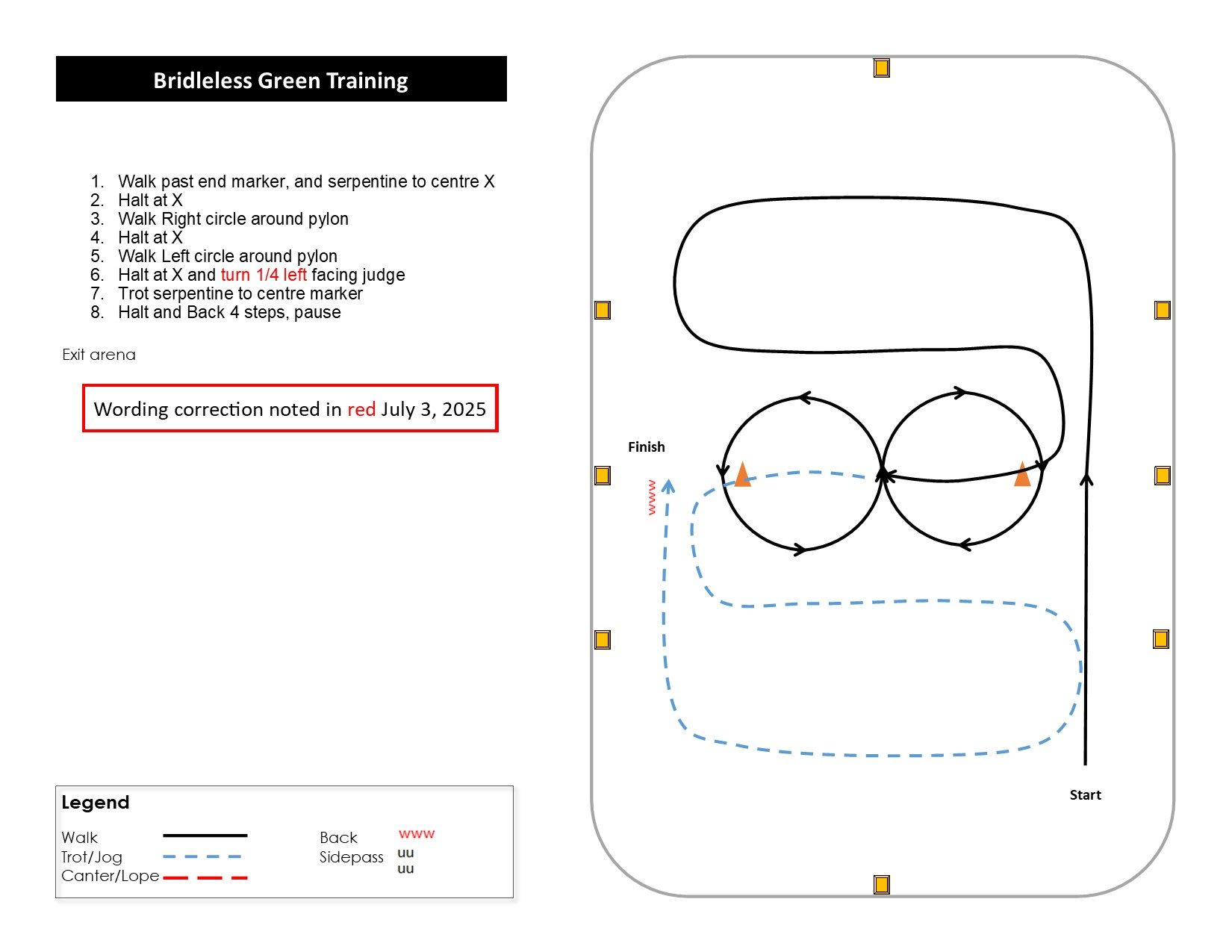 Bridleless Green Training

1. Walk past end marker, and serpentine to centre X
2. Halt at X
3. Walk Right circle around pylon
4. Halt at X
5. Walk Left circle around pylon
6. Halt at X and turn 1/4 left facing judge
7. Trot serpentine to centre marker
8. Halt and Back 4 steps, pause

Exit arena

Wording correction noted in red July 3, 2025

Finish

www

Start

Legend

Walk
Trot/Jog
Canter/Lope

Back www
Sidepass uu
uu