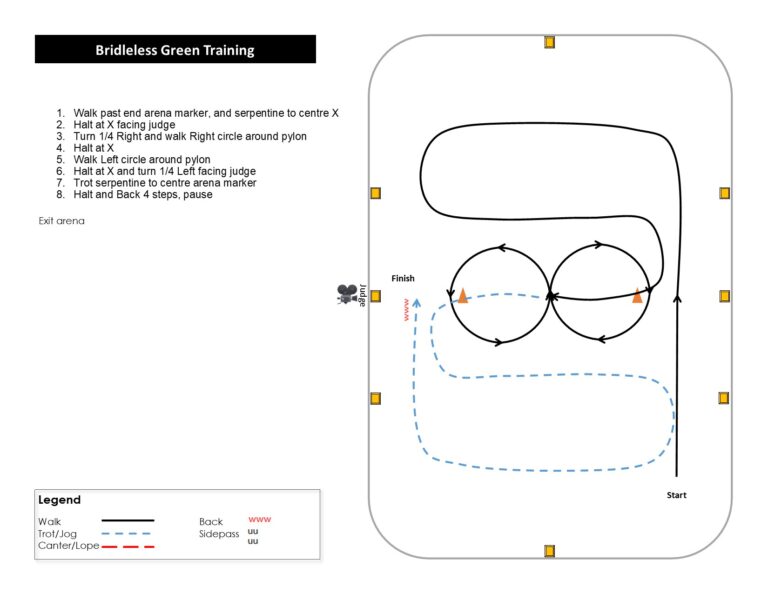 Bridleless Green Training

1. Walk past end arena marker, and serpentine to centre X
2. Halt at X facing judge
3. Turn 1/4 Right and walk Right circle around pylon
4. Halt at X
5. Walk Left circle around pylon
6. Halt at X and turn 1/4 Left facing judge
7. Trot serpentine to centre arena marker
8. Halt and Back 4 steps, pause

Exit arena

Judge

Finish

www

Start

Legend
Walk
Trot/Jog
Canter/Lope
Back www
Sidepass uu
uu