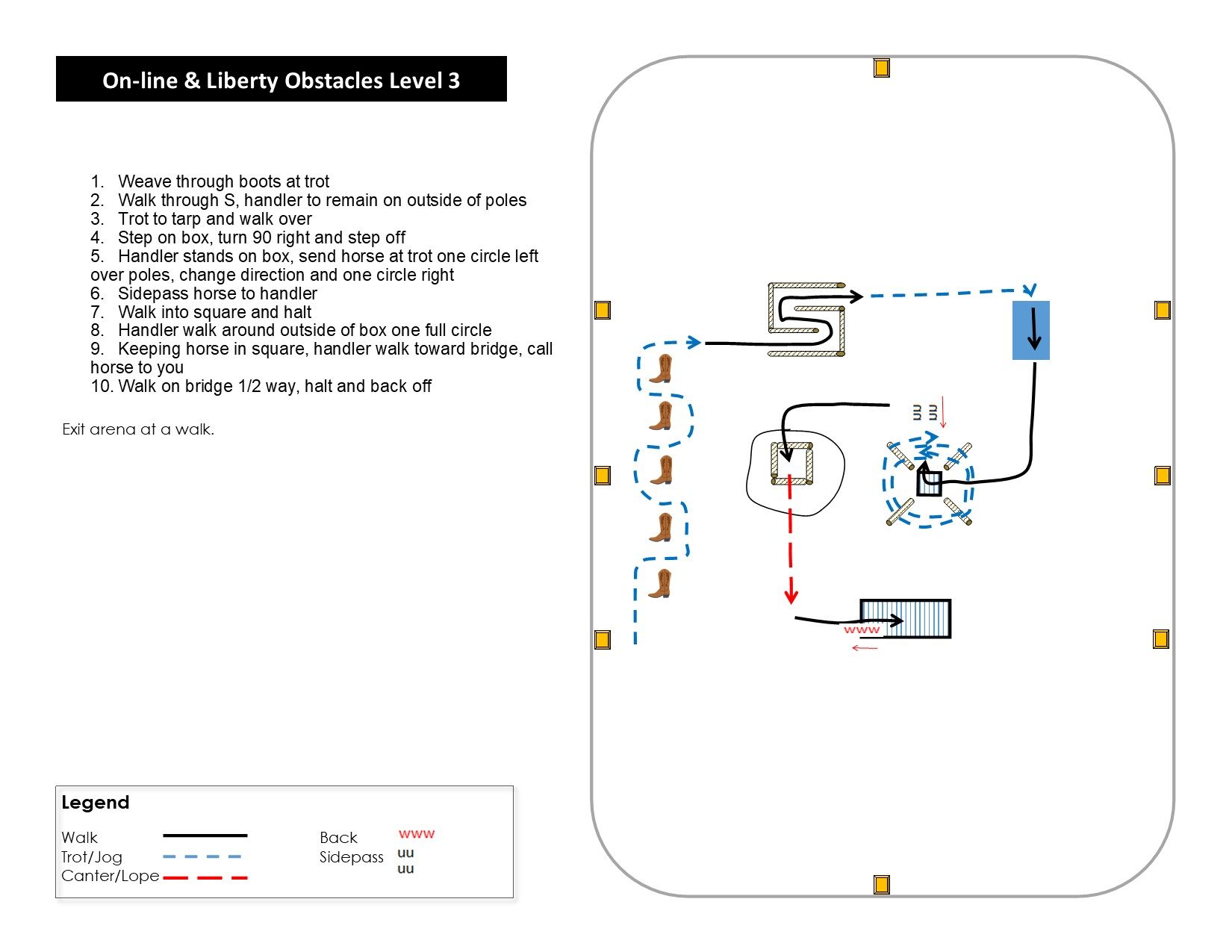 On-line & Liberty Obstacles Level 3

1. Weave through boots at trot
2. Walk through S, handler to remain on outside of poles
3. Trot to tarp and walk over
4. Step on box, turn 90 right and step off
5. Handler stands on box, send horse at trot one circle left over poles, change direction and one circle right
6. Sidepass horse to handler
7. Walk into square and halt
8. Handler walk around outside of box one full circle
9. Keeping horse in square, handler walk toward bridge, call horse to you
10. Walk on bridge 1/2 way, halt and back off

Exit arena at a walk.

uu uu

www

Legend
Walk
Trot/Jog
Canter/Lope
Back www
Sidepass uu uu