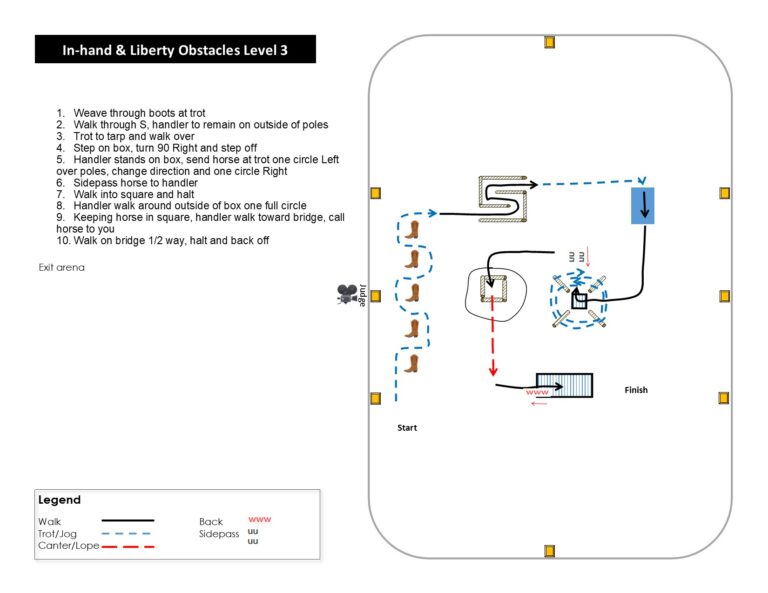 In-hand & Liberty Obstacles Level 3

1. Weave through boots at trot
2. Walk through S, handler to remain on outside of poles
3. Trot to tarp and walk over
4. Step on box, turn 90 Right and step off
5. Handler stands on box, send horse at trot one circle Left over poles, change direction and one circle Right
6. Sidepass horse to handler
7. Walk into square and halt
8. Handler walk around outside of box one full circle
9. Keeping horse in square, handler walk toward bridge, call horse to you
10. Walk on bridge 1/2 way, halt and back off

Exit arena

Judge

uu uu

www

Finish

Start

Legend
Walk
Trot/Jog
Canter/Lope
Back www
Sidepass uu uu