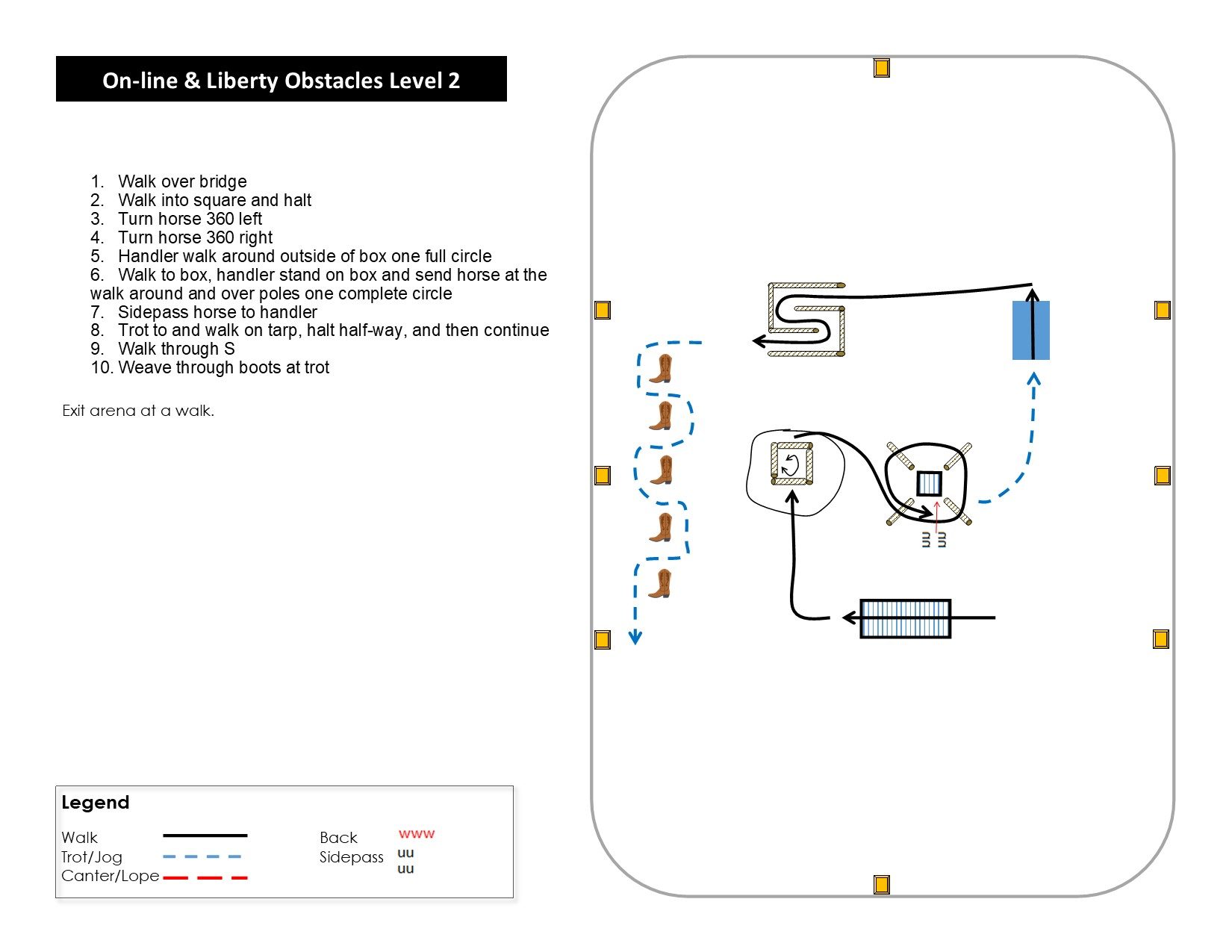 On-line & Liberty Obstacles Level 2

1. Walk over bridge
2. Walk into square and halt
3. Turn horse 360 left
4. Turn horse 360 right
5. Handler walk around outside of box one full circle
6. Walk to box, handler stand on box and send horse at the walk around and over poles one complete circle
7. Sidepass horse to handler
8. Trot to and walk on tarp, halt half-way, and then continue
9. Walk through S
10. Weave through boots at trot

Exit arena at a walk.

uu
uu

Legend
Walk
Trot/Jog
Canter/Lope
Back www
Sidepass uu
uu