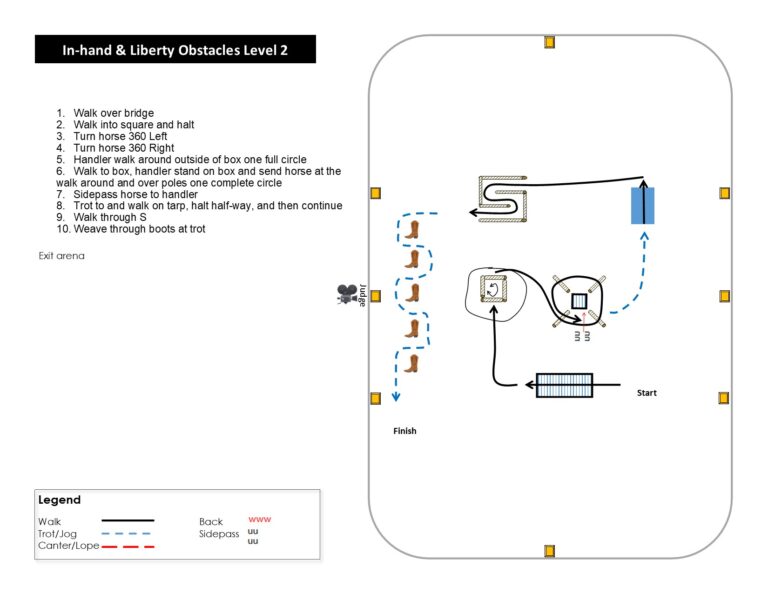 In-hand & Liberty Obstacles Level 2

1. Walk over bridge
2. Walk into square and halt
3. Turn horse 360 Left
4. Turn horse 360 Right
5. Handler walk around outside of box one full circle
6. Walk to box, handler stand on box and send horse at the walk around and over poles one complete circle
7. Sidepass horse to handler
8. Trot to and walk on tarp, halt half-way, and then continue
9. Walk through S
10. Weave through boots at trot

Exit arena

Judge

uu
uu

Start

Finish

Legend
Walk
Trot/Jog
Canter/Lope
Back www
Sidepass uu
uu