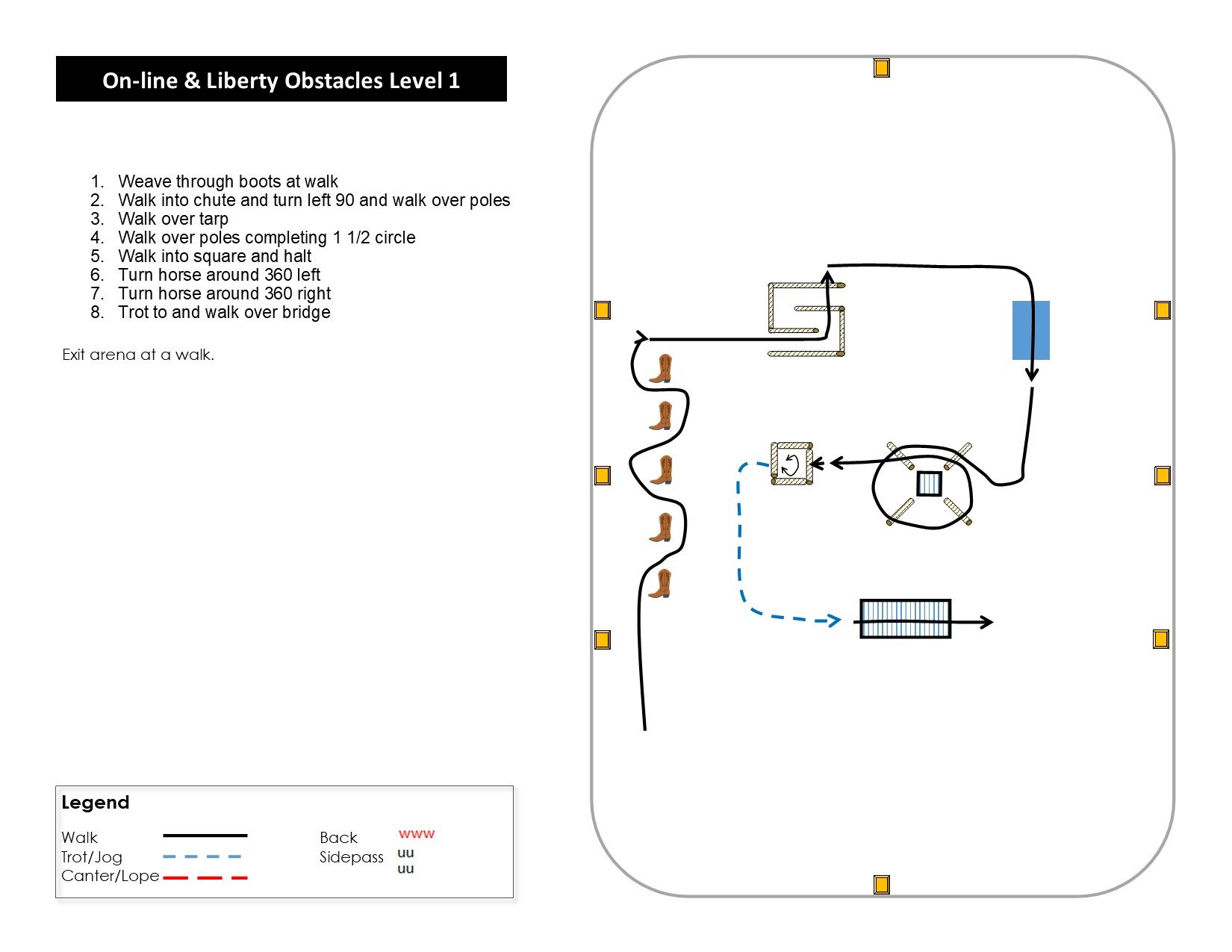 On-line & Liberty Obstacles Level 1

1. Weave through boots at walk
2. Walk into chute and turn left 90 and walk over poles
3. Walk over tarp
4. Walk over poles completing 1 1/2 circle
5. Walk into square and halt
6. Turn horse around 360 left
7. Turn horse around 360 right
8. Trot to and walk over bridge

Exit arena at a walk.

Legend

Walk
Trot/Jog
Canter/Lope
Back www
Sidepass uu uu