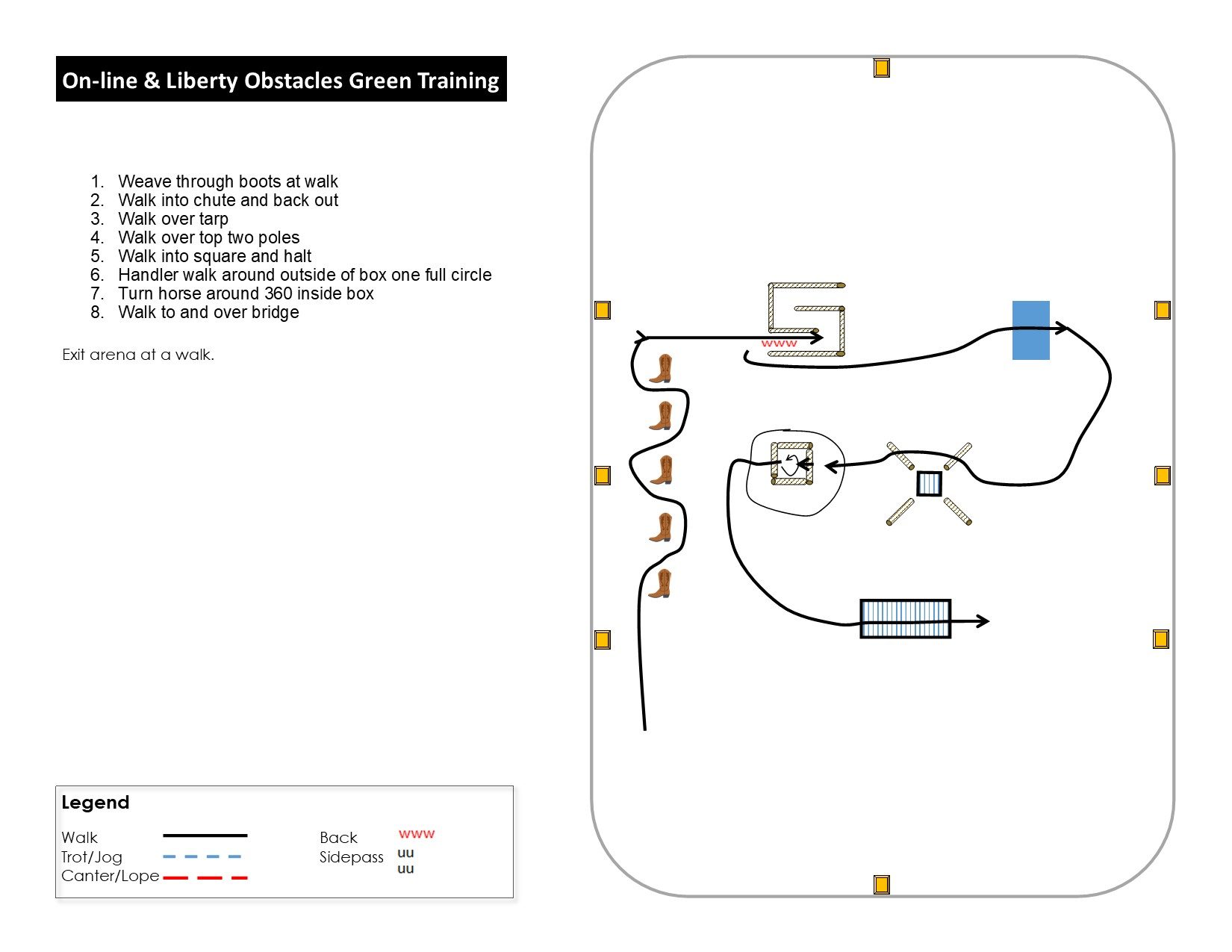 On-line & Liberty Obstacles Green Training

1. Weave through boots at walk
2. Walk into chute and back out
3. Walk over tarp
4. Walk over top two poles
5. Walk into square and halt
6. Handler walk around outside of box one full circle
7. Turn horse around 360 inside box
8. Walk to and over bridge

Exit arena at a walk.

www

Legend

Walk
Trot/Jog
Canter/Lope

Back www
Sidepass uu
uu