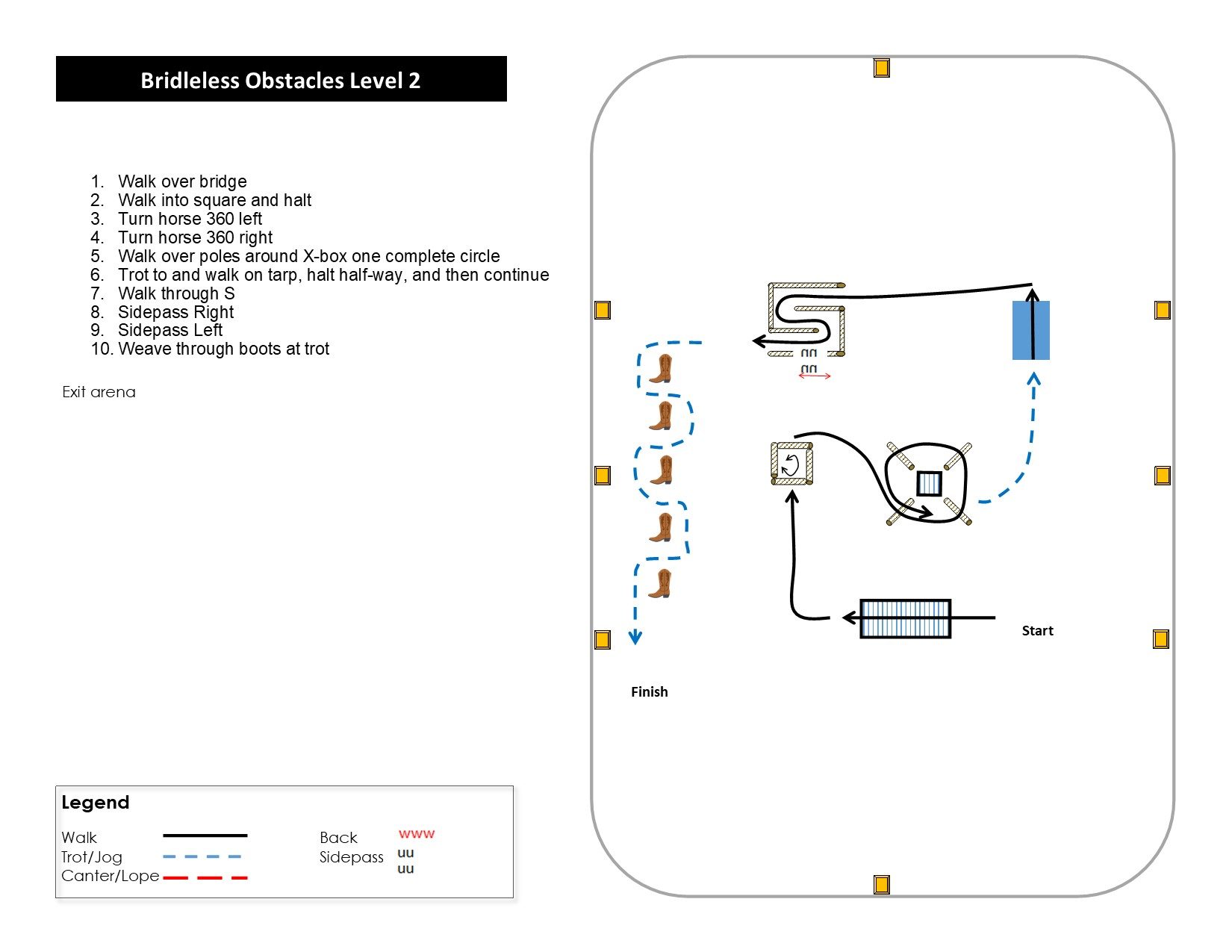 Bridleless Obstacles Level 2

1. Walk over bridge
2. Walk into square and halt
3. Turn horse 360 left
4. Turn horse 360 right
5. Walk over poles around X-box one complete circle
6. Trot to and walk on tarp, halt half-way, and then continue
7. Walk through S
8. Sidepass Right
9. Sidepass Left
10. Weave through boots at trot

Exit arena

Start

Finish

Legend
Walk
Trot/Jog
Canter/Lope
Back www
Sidepass uu uu