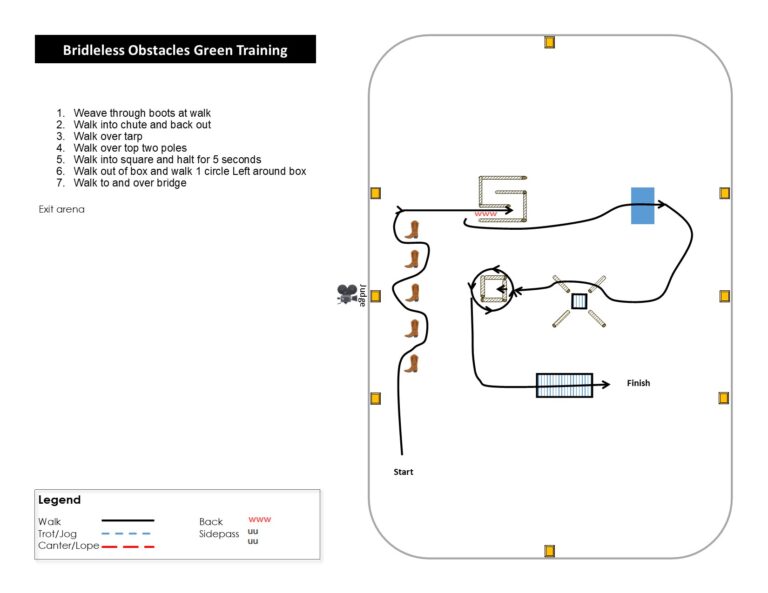 Bridleless Obstacles Green Training

1. Weave through boots at walk
2. Walk into chute and back out
3. Walk over tarp
4. Walk over top two poles
5. Walk into square and halt for 5 seconds
6. Walk out of box and walk 1 circle Left around box
7. Walk to and over bridge

Exit arena

www

Judge

Finish

Start

Legend
Walk
Trot/Jog
Canter/Lope
Back www
Sidepass uu uu