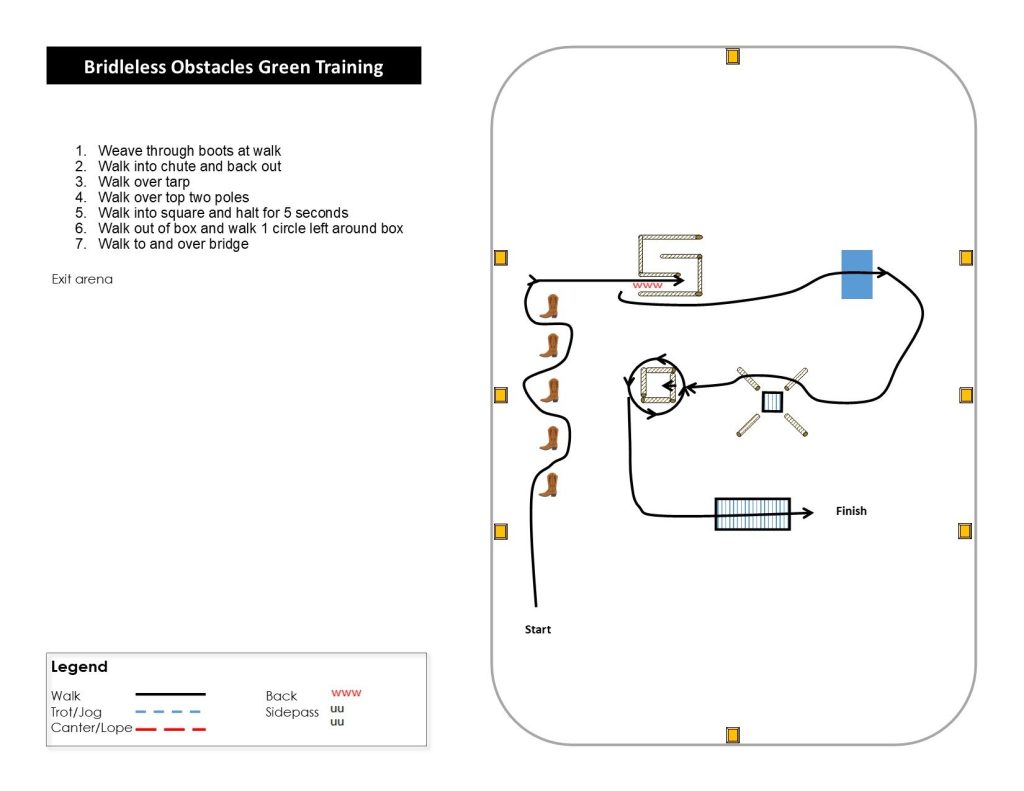 Bridleless Obstacles Green Training

1. Weave through boots at walk
2. Walk into chute and back out
3. Walk over tarp
4. Walk over top two poles
5. Walk into square and halt for 5 seconds
6. Walk out of box and walk 1 circle left around box
7. Walk to and over bridge

Exit arena

www

Finish

Start

Legend
Walk
Trot/Jog
Canter/Lope
Back www
Sidepass uu uu